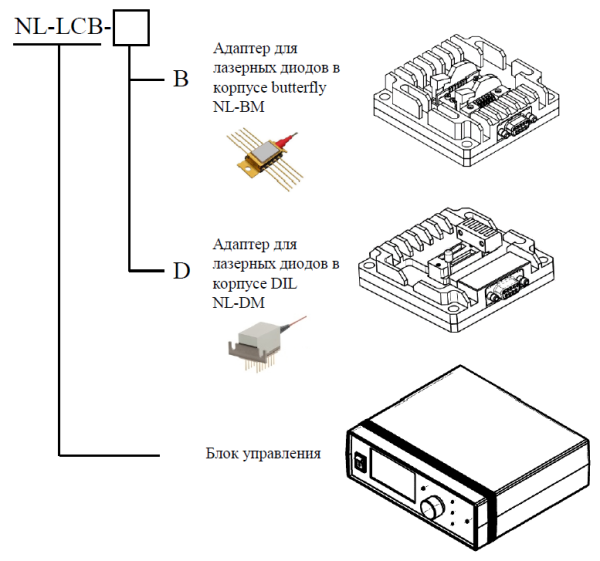 NL-LCB-

B

Адаптер для лазерных диодов в корпусе butterfly NL-BM

D

Адаптер для лазерных диодов в корпусе DIL NL-DM

Блок управления