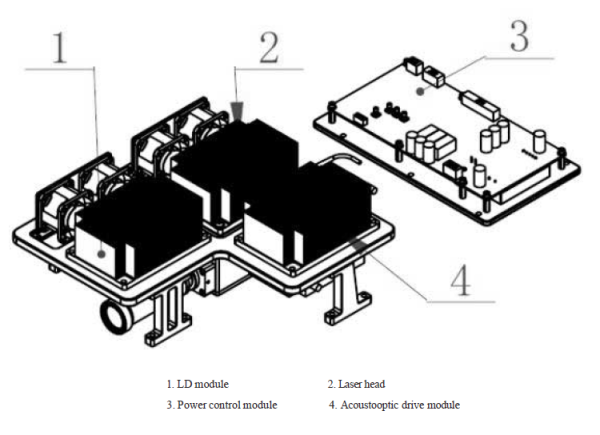 1

2

3

4

1. LD module

2. Laser head

3. Power control module

4. Acoustooptic drive module