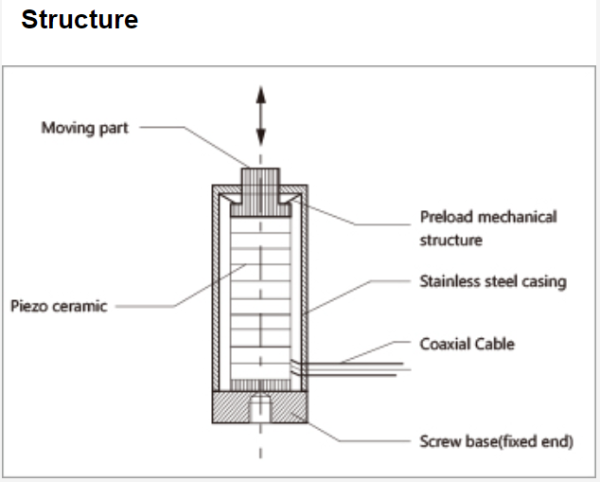 Structure

Moving part

Preload mechanical structure

Stainless steel casing

Piezo ceramic

Coaxial Cable

Screw base(fixed end)