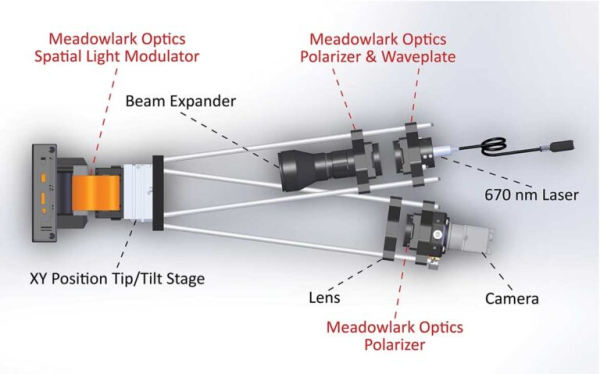 Meadowlark Optics
Spatial Light Modulator

Meadowlark Optics
Polarizer & Waveplate

Beam Expander

670 nm Laser

XY Position Tip/Tilt Stage

Lens

Camera

Meadowlark Optics
Polarizer