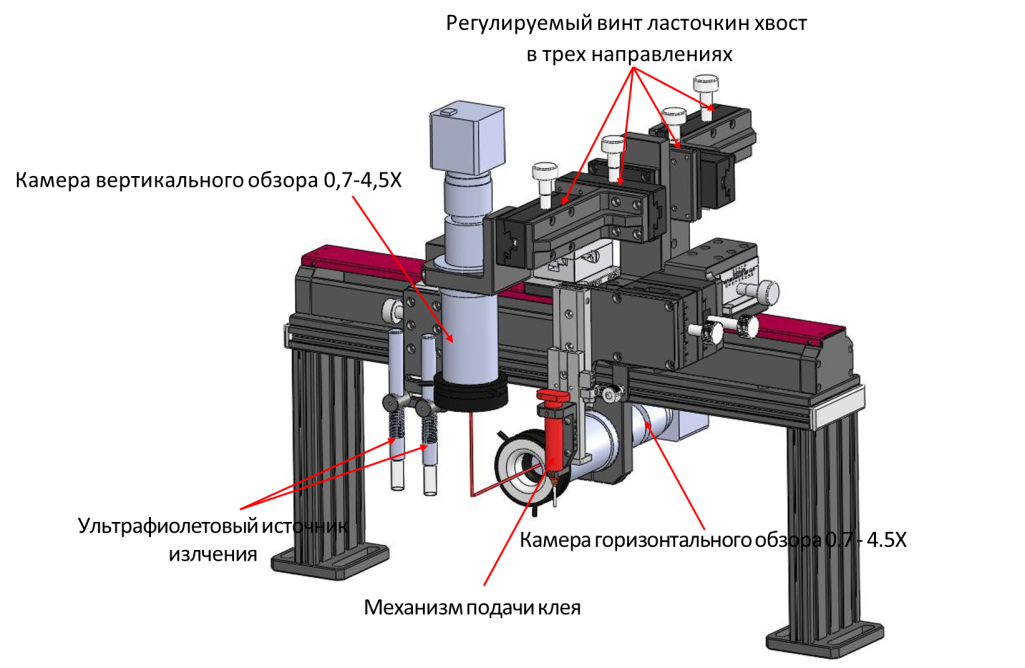 Регулируемый винт ласточкин хвост в трех направлениях

Камера вертикального обзора 0,7-4,5X

Ультрафиолетовый источник излчения

Камера горизонтального обзора 0.7- 4.5X

Механизм подачи клея