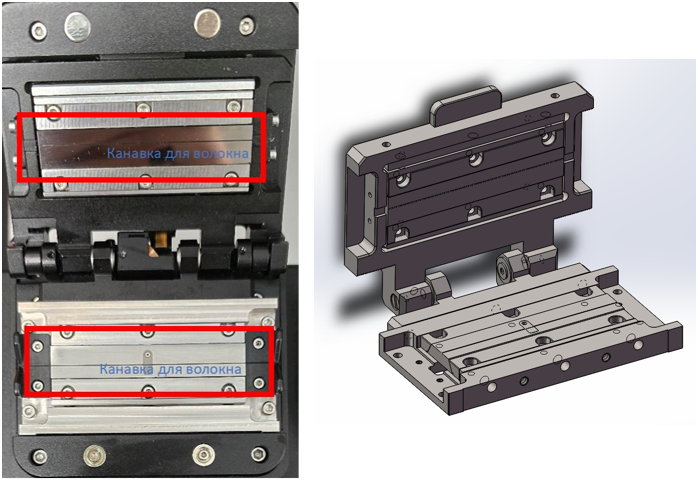 Канавка для волокна

Канавка для волокна