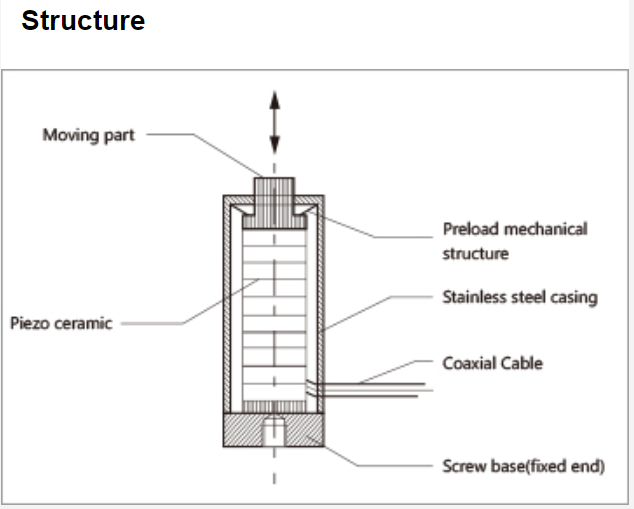 Structure

Moving part

Preload mechanical structure

Stainless steel casing

Piezo ceramic

Coaxial Cable

Screw base(fixed end)