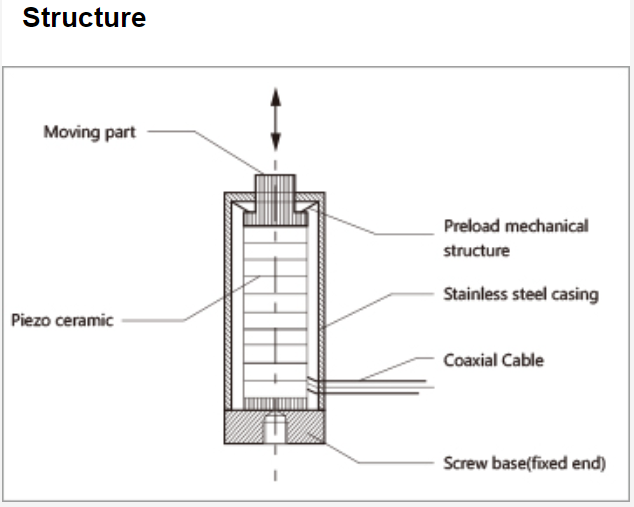 Structure

Moving part

Preload mechanical structure

Stainless steel casing

Piezo ceramic

Coaxial Cable

Screw base(fixed end)